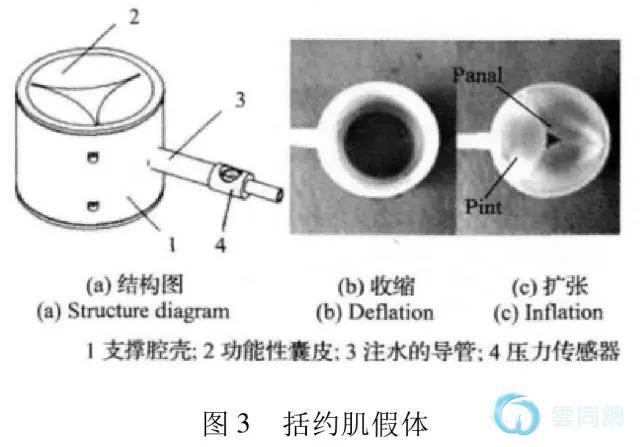 2

3

1

4

Panal

Pint

(a) 结构图
(a) Structure diagram

(b) 收缩
(b) Deflation

(c) 扩张
(c) Inflation

1 支撑腔壳; 2 功能性囊皮; 3 注水的导管; 4 压力传感器

图 3　括约肌假体

雲同網